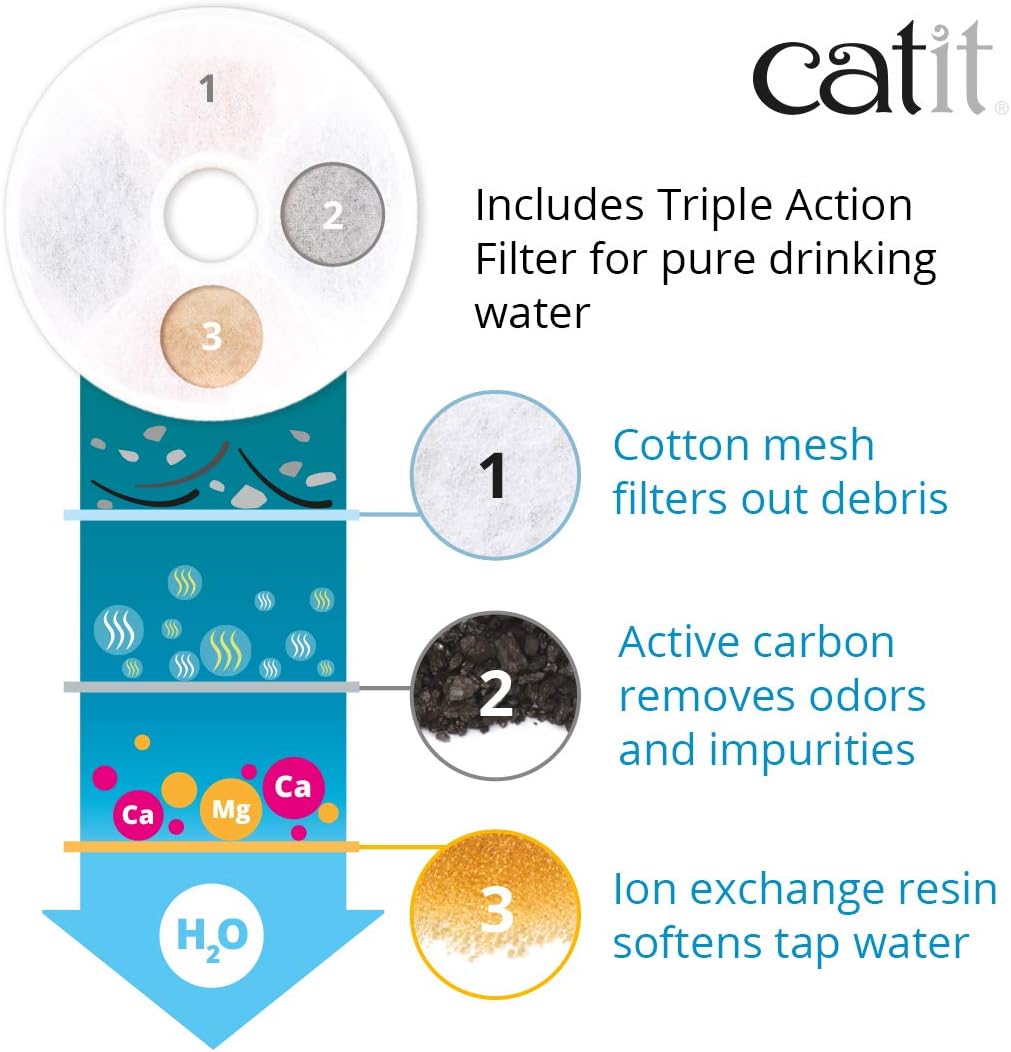 catit®

1
2
3

Includes Triple Action Filter for pure drinking water

1 Cotton mesh filters out debris

2 Active carbon removes odors and impurities

Ca
Mg
Ca

3 Ion exchange resin softens tap water

$H_2O$