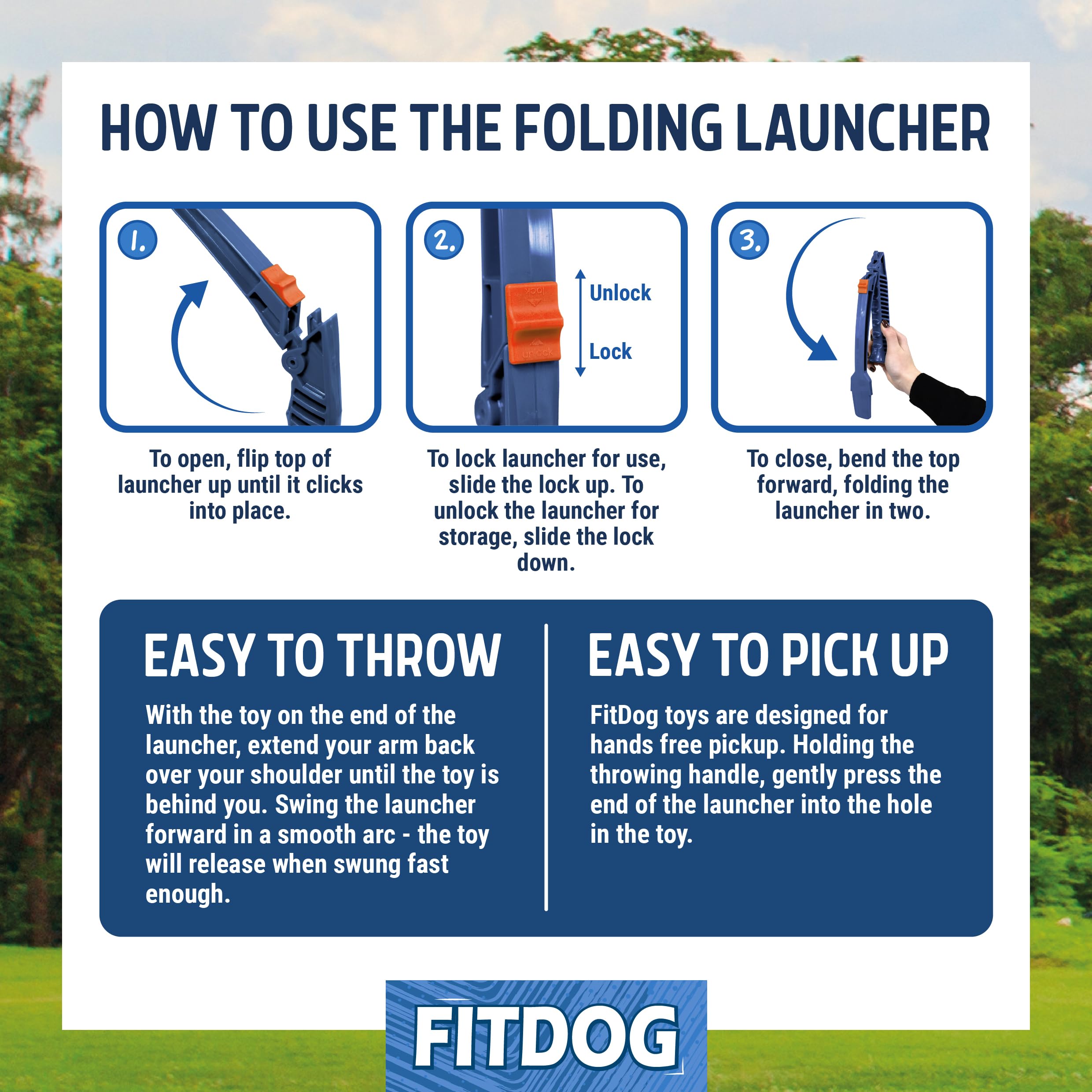 HOW TO USE THE FOLDING LAUNCHER

1.

To open, flip top of launcher up until it clicks into place.

2.

Unlock

Lock

To lock launcher for use, slide the lock up. To unlock the launcher for storage, slide the lock down.

3.

To close, bend the top forward, folding the launcher in two.

EASY TO THROW

With the toy on the end of the launcher, extend your arm back over your shoulder until the toy is behind you. Swing the launcher forward in a smooth arc - the toy will release when swung fast enough.

EASY TO PICK UP

FitDog toys are designed for hands free pickup. Holding the throwing handle, gently press the end of the launcher into the hole in the toy.

FITDOG