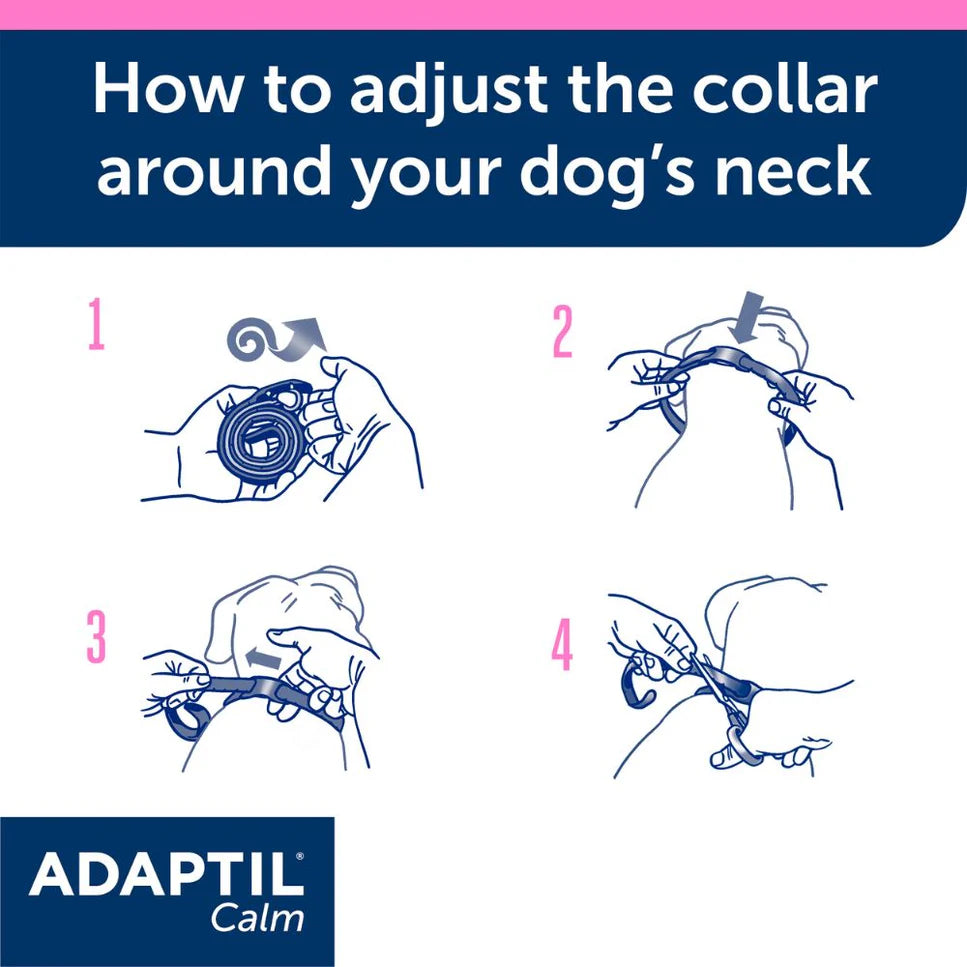 How to adjust the collar around your dog's neck

1

2

3

4

ADAPTIL®
Calm