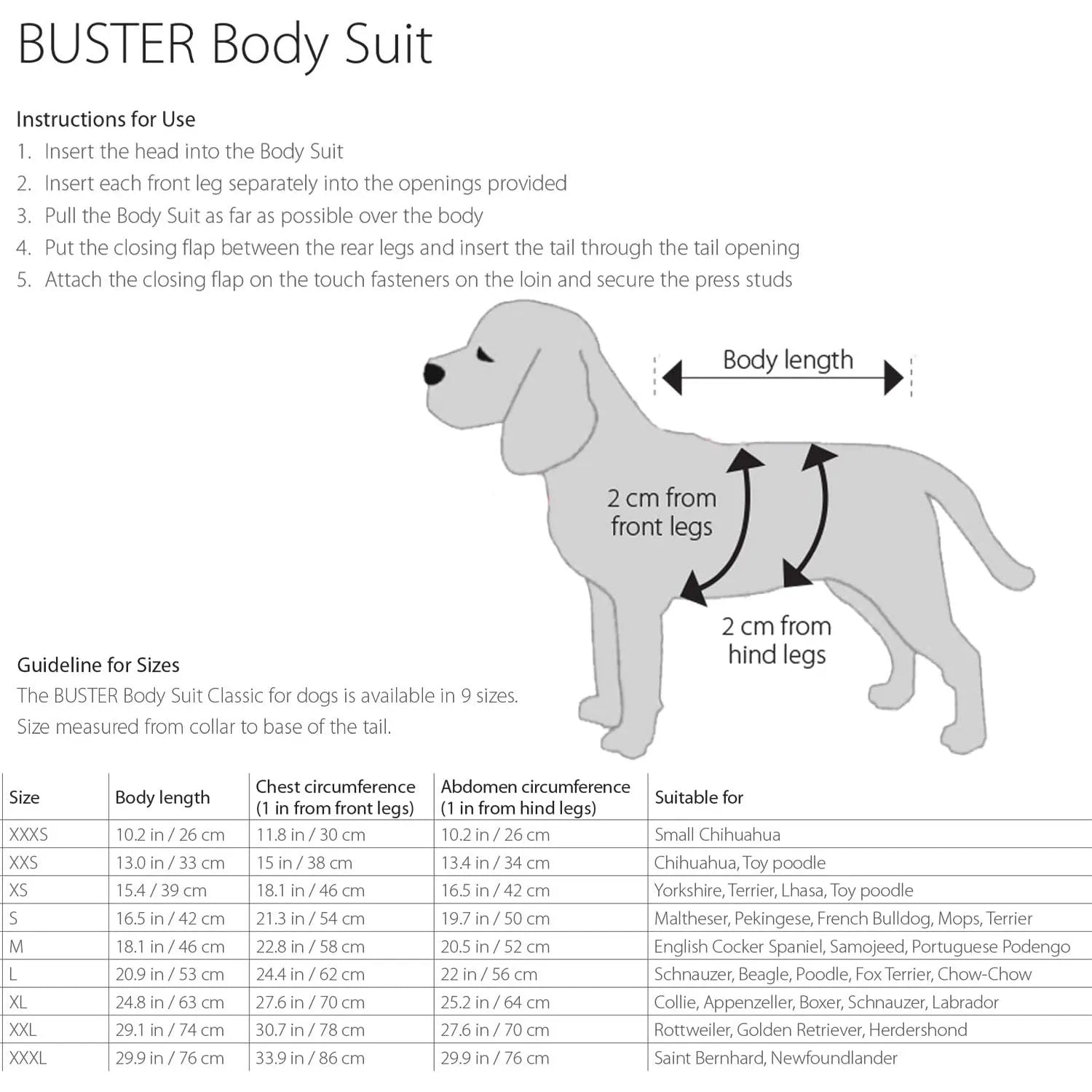 BUSTER Body Suit

Instructions for Use
1. Insert the head into the Body Suit
2. Insert each front leg separately into the openings provided
3. Pull the Body Suit as far as possible over the body
4. Put the closing flap between the rear legs and insert the tail through the tail opening
5. Attach the closing flap on the touch fasteners on the loin and secure the press studs

Body length

2 cm from front legs

2 cm from hind legs

Guideline for Sizes
The BUSTER Body Suit Classic for dogs is available in 9 sizes.
Size measured from collar to base of the tail.

| Size | Body length | Chest circumference (1 in from front legs) | Abdomen circumference (1 in from hind legs) | Suitable for |
|---|---|---|---|---|
| XXXS | 10.2 in / 26 cm | 11.8 in / 30 cm | 10.2 in / 26 cm | Small Chihuahua |
| XXS | 13.0 in / 33 cm | 15 in / 38 cm | 13.4 in / 34 cm | Chihuahua, Toy poodle |
| XS | 15.4 / 39 cm | 18.1 in / 46 cm | 16.5 in / 42 cm | Yorkshire, Terrier, Lhasa, Toy poodle |
| S | 16.5 in / 42 cm | 21.3 in / 54 cm | 19.7 in / 50 cm | Maltheser, Pekingese, French Bulldog, Mops, Terrier |
| M | 18.1 in / 46 cm | 22.8 in / 58 cm | 20.5 in / 52 cm | English Cocker Spaniel, Samojeed, Portuguese Podengo |
| L | 20.9 in / 53 cm | 24.4 in / 62 cm | 22 in / 56 cm | Schnauzer, Beagle, Poodle, Fox Terrier, Chow-Chow |
| XL | 24.8 in / 63 cm | 27.6 in / 70 cm | 25.2 in / 64 cm | Collie, Appenzeller, Boxer, Schnauzer, Labrador |
| XXL | 29.1 in / 74 cm | 30.7 in / 78 cm | 27.6 in / 70 cm | Rottweiler, Golden Retriever, Herdershond |
| XXXL | 29.9 in / 76 cm | 33.9 in / 86 cm | 29.9 in / 76 cm | Saint Bernhard, Newfoundlander |